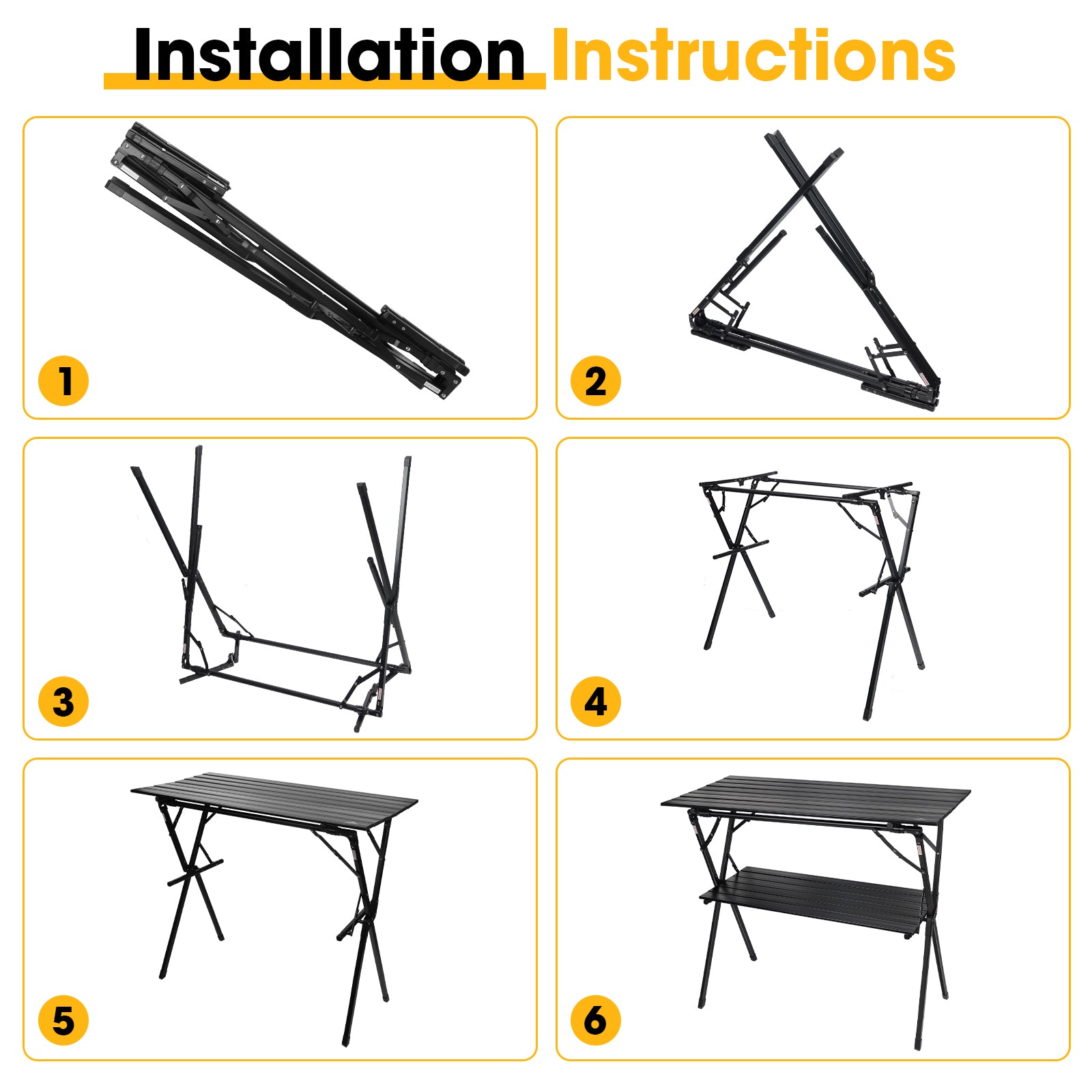 Installation Instructions

1

2

3

4

5

6