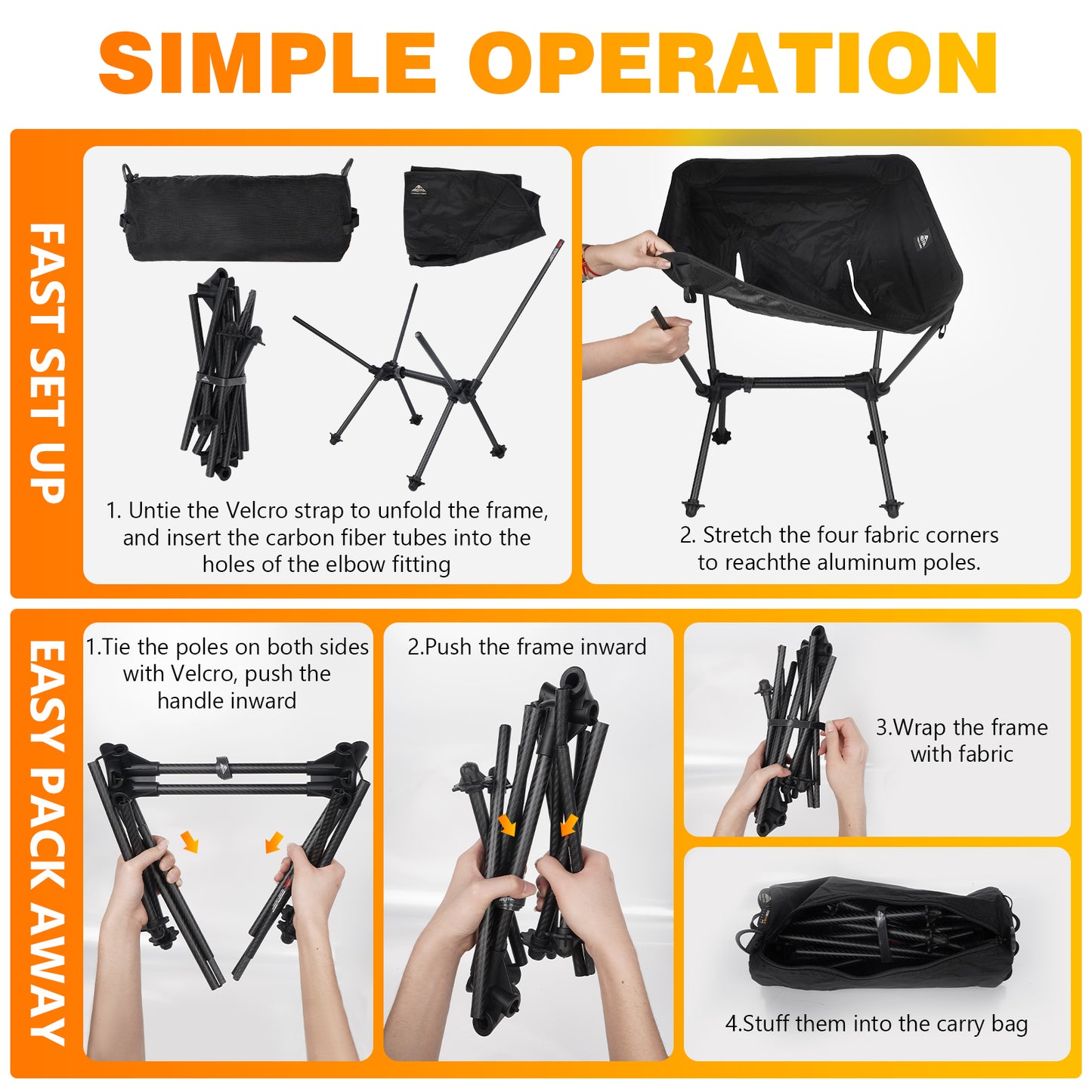 SIMPLE OPERATION

FAST SET UP

1. Untie the Velcro strap to unfold the frame, and insert the carbon fiber tubes into the holes of the elbow fitting

2. Stretch the four fabric corners to reachthe aluminum poles.

EASY PACK AWAY

1.Tie the poles on both sides with Velcro, push the handle inward

2.Push the frame inward

3.Wrap the frame with fabric

4.Stuff them into the carry bag