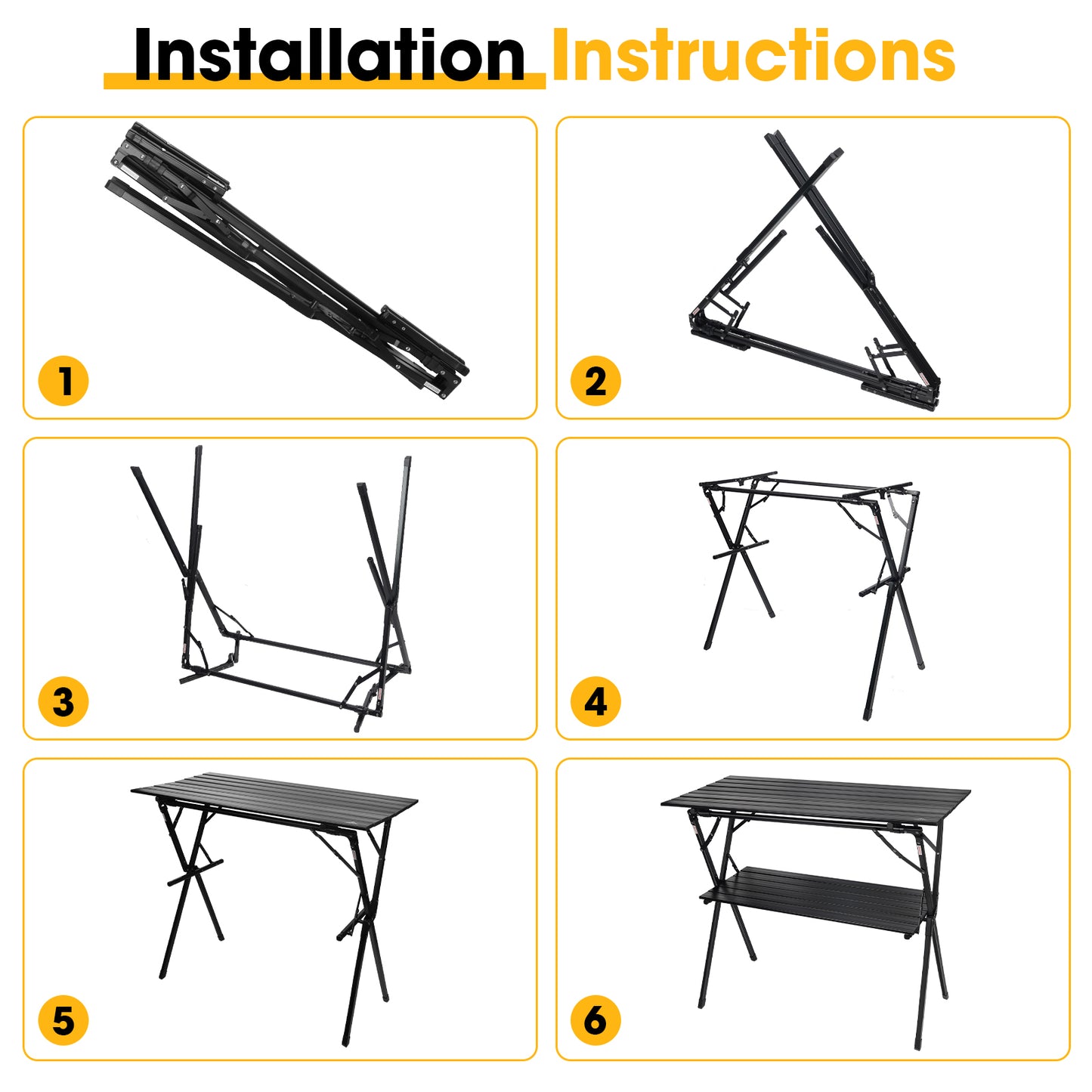 Installation Instructions

1

2

3

4

5

6